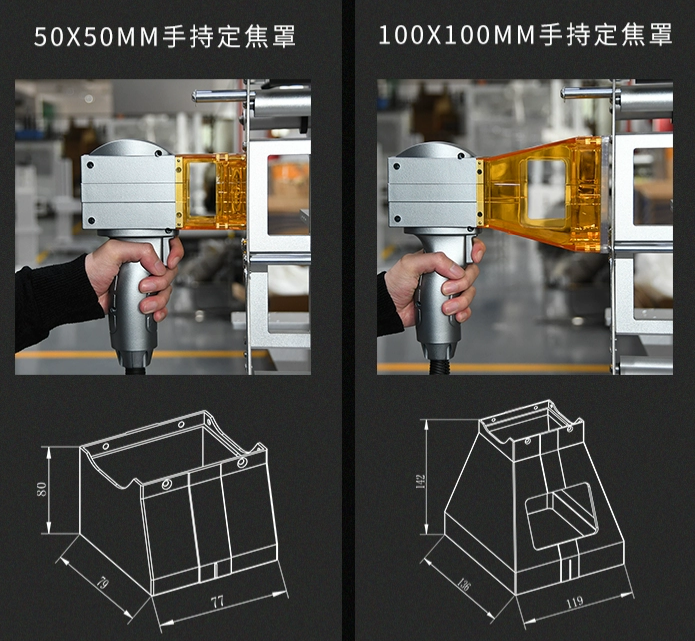 50X50MM手持定焦罩

80
79
77

100X100MM手持定焦罩

142
136
119